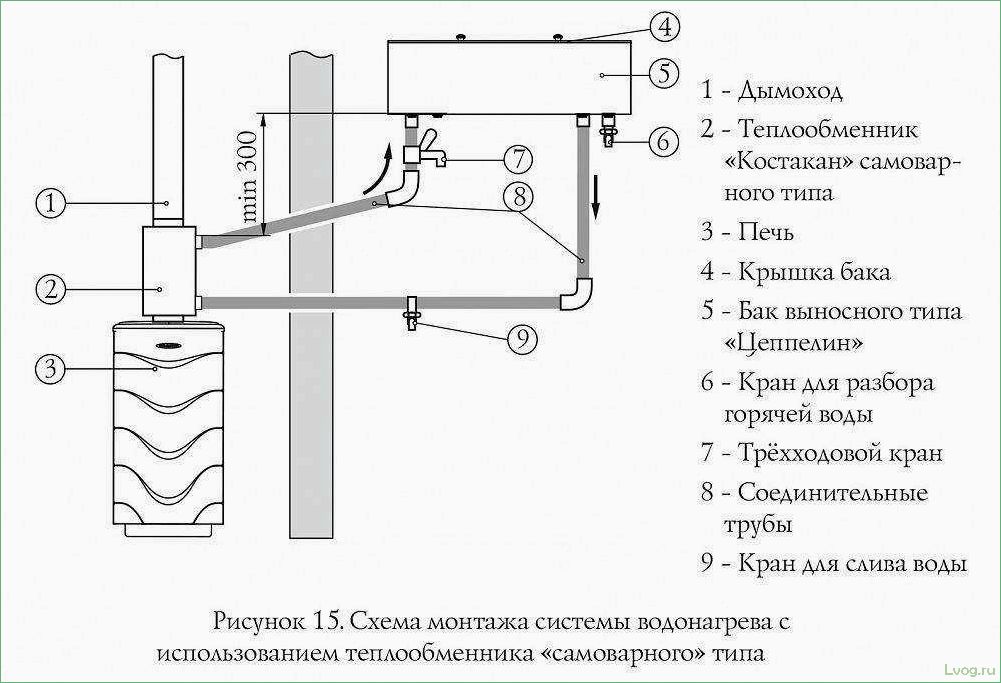 4
5
min 300
6
7
8
1
2
9
3

1 - Дымоход
2 - Теплообменник «Костакан» самоварного типа
3 - Печь
4 - Крышка бака
5 - Бак выносного типа «Цеппелин»
6 - Кран для разбора горячей воды
7 - Трёхходовой кран
8 - Соединительные трубы
9 - Кран для слива воды

Рисунок 15. Схема монтажа системы водонагрева с использованием теплообменника «самоварного» типа

Lvog.ru