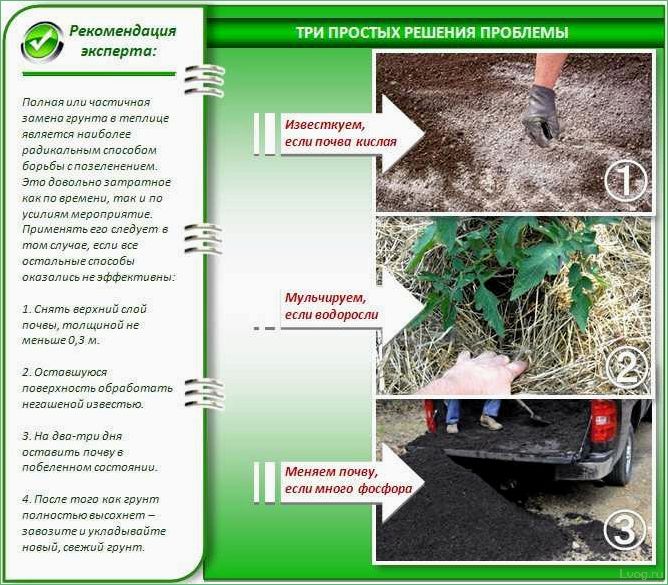 Рекомендация эксперта:

Полная или частичная замена грунта в теплице является наиболее радикальным способом борьбы с позеленением. Это довольно затратное как по времени, так и по усилиям мероприятие. Применять его следует в том случае, если все остальные способы оказались не эффективны:

1. Снять верхний слой почвы, толщиной не меньше 0,3 м.

2. Оставшуюся поверхность обработать негашеной известью.

3. На два-три дня оставить почву в побеленном состоянии.

4. После того как грунт полностью высохнет – завозите и укладывайте новый, свежий грунт.

ТРИ ПРОСТЫХ РЕШЕНИЯ ПРОБЛЕМЫ

Известкуем, если почва кислая

1

Мульчируем, если водоросли

2

Меняем почву, если много фосфора

3

Lvog.ru