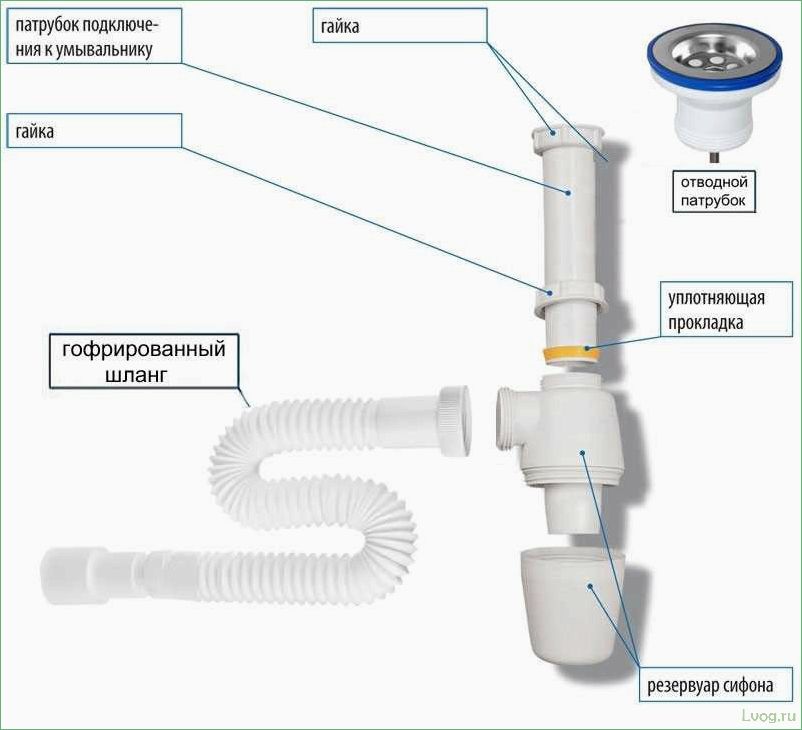 патрубок подключения к умывальнику

гайка

гайка

отводной патрубок

уплотняющая прокладка

гофрированный шланг

резервуар сифона

Lvog.ru