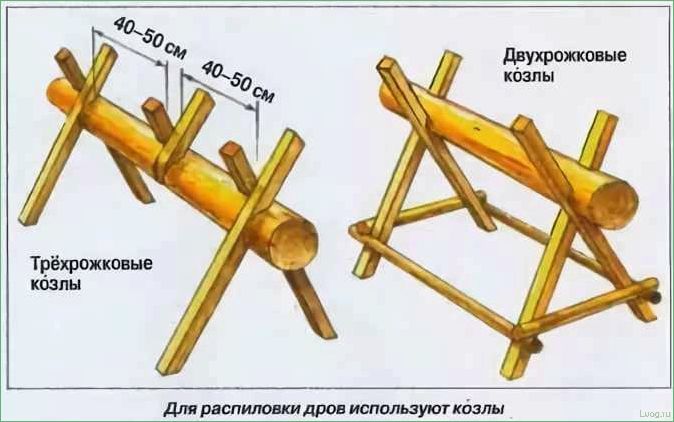 40–50 см

40–50 см

Двухрожковые ко́злы

Трёхрожковые ко́злы

Для распиловки дров используют ко́злы

Lvog.ru