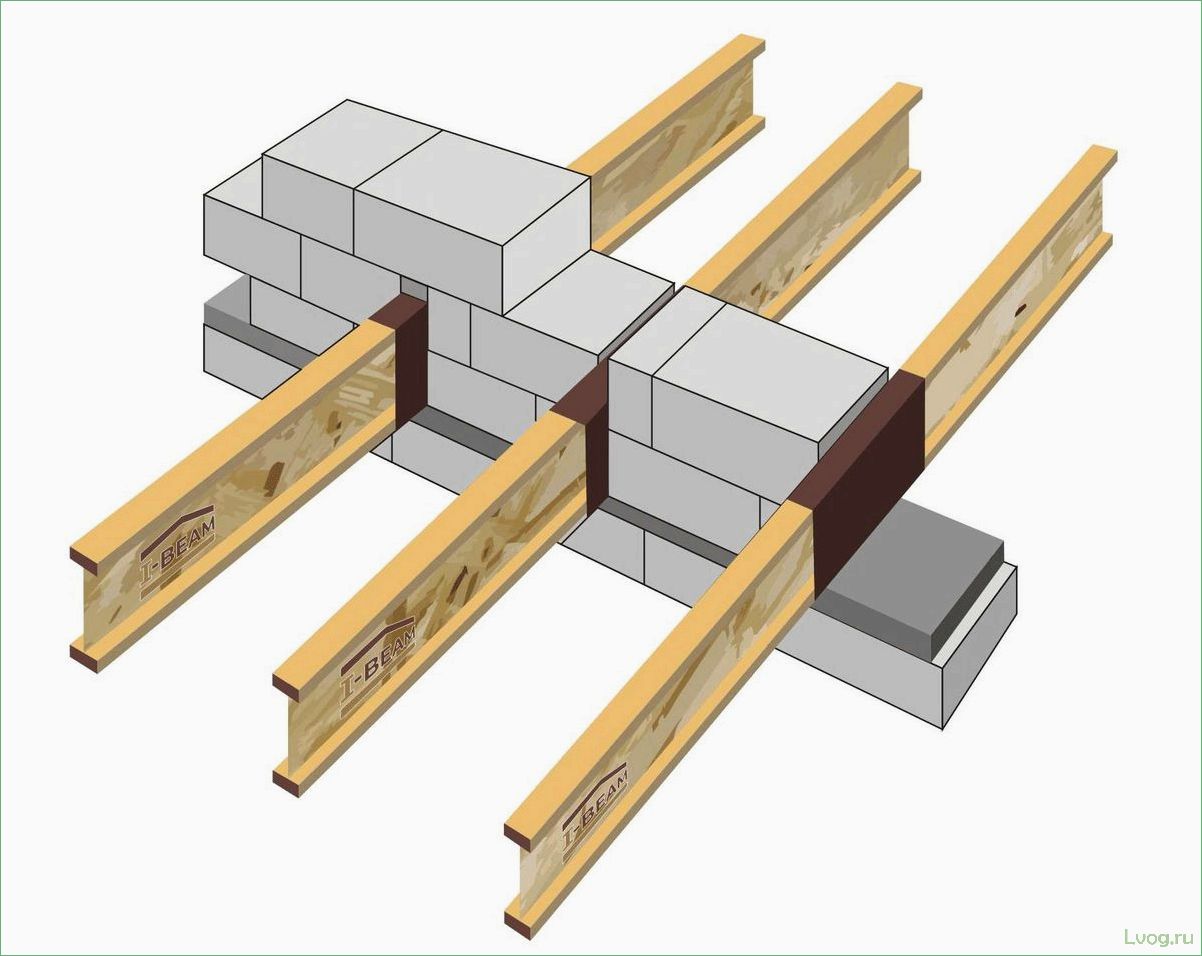 I-BEAM

I-BEAM

I-BEAM

Lvog.ru