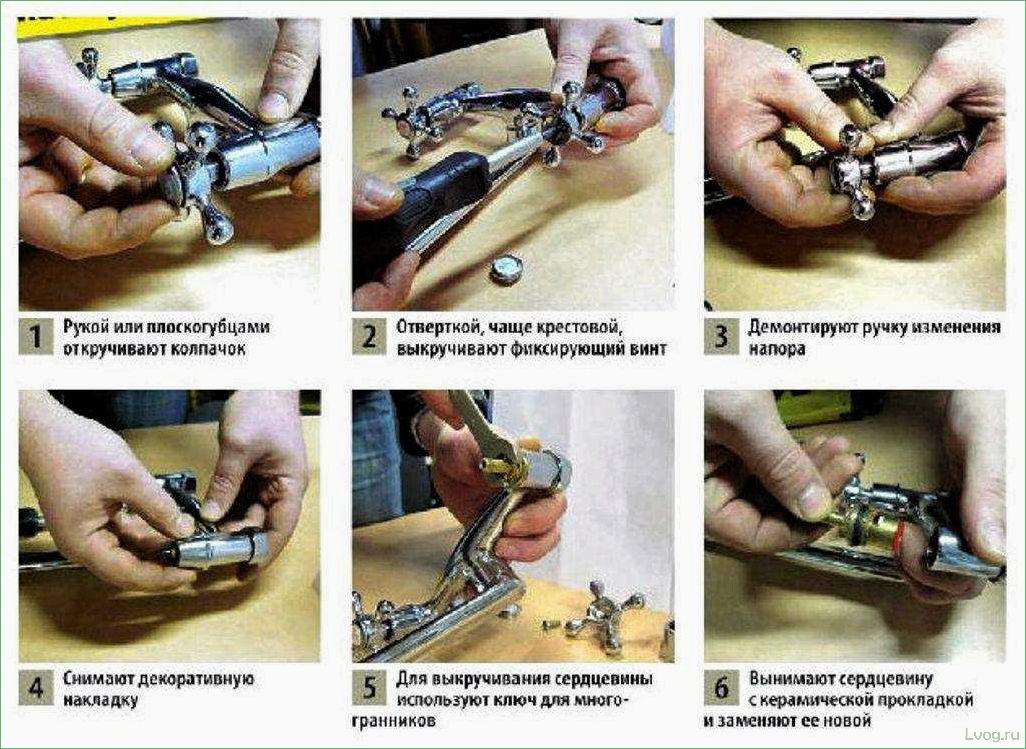 1 Рукой или плоскогубцами откручивают колпачок

2 Отверткой, чаще крестовой, выкручивают фиксирующий винт

3 Демонтируют ручку изменения напора

4 Снимают декоративную накладку

5 Для выкручивания сердцевины используют ключ для многогранников

6 Вынимают сердцевину с керамической прокладкой и заменяют ее новой

Lvog.ru