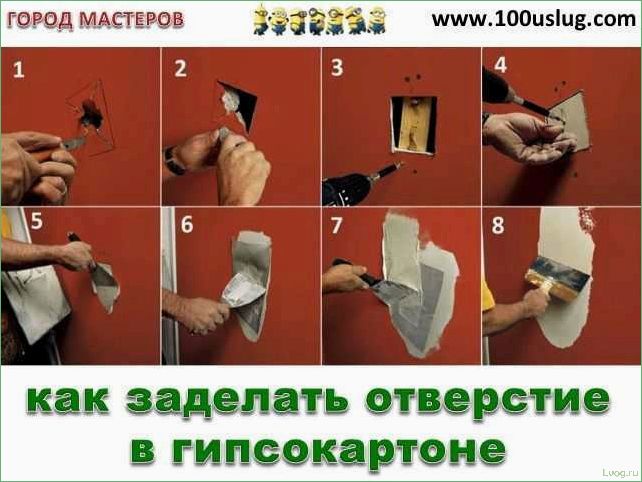 ГОРОД МАСТЕРОВ
www.100uslug.com

1
2
3
4
5
6
7
8

как заделать отверстие в гипсокартоне

Lvog.ru