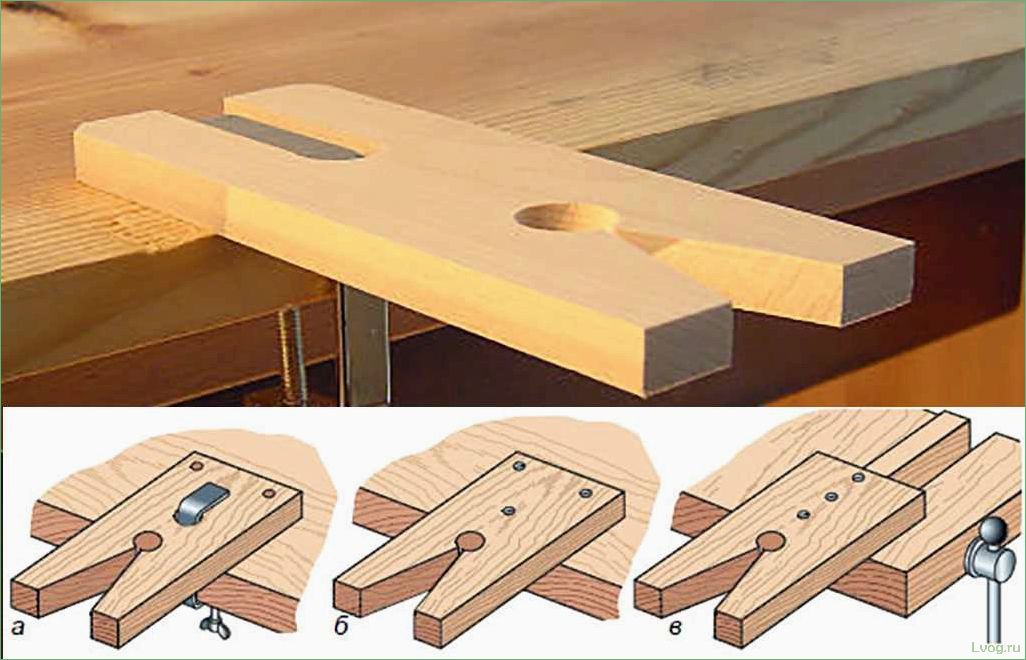 а
б
в
Lvog.ru